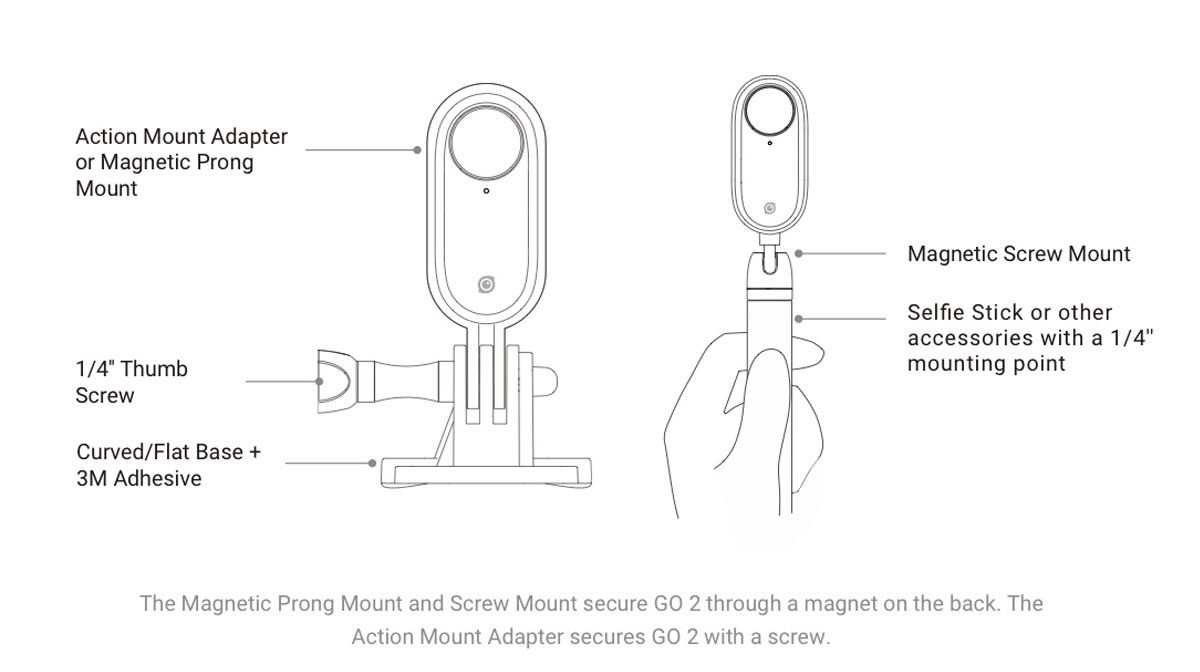 Action Mount Adapter or Magnetic Prong Mount

1/4" Thumb Screw

Curved/Flat Base + 3M Adhesive

Magnetic Screw Mount

Selfie Stick or other accessories with a 1/4" mounting point

The Magnetic Prong Mount and Screw Mount secure GO 2 through a magnet on the back. The Action Mount Adapter secures GO 2 with a screw.